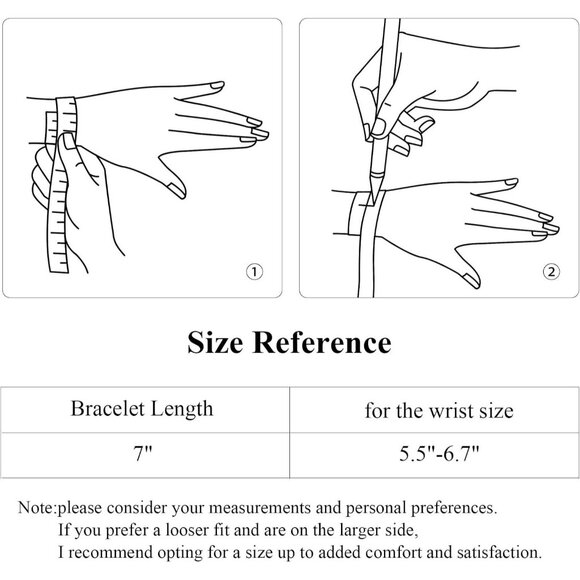 ①

②

Size Reference

| Bracelet Length | for the wrist size |
|---|---|
| 7" | 5.5"-6.7" |

Note:please consider your measurements and personal preferences. If you prefer a looser fit and are on the larger side, I recommend opting for a size up to added comfort and satisfaction.